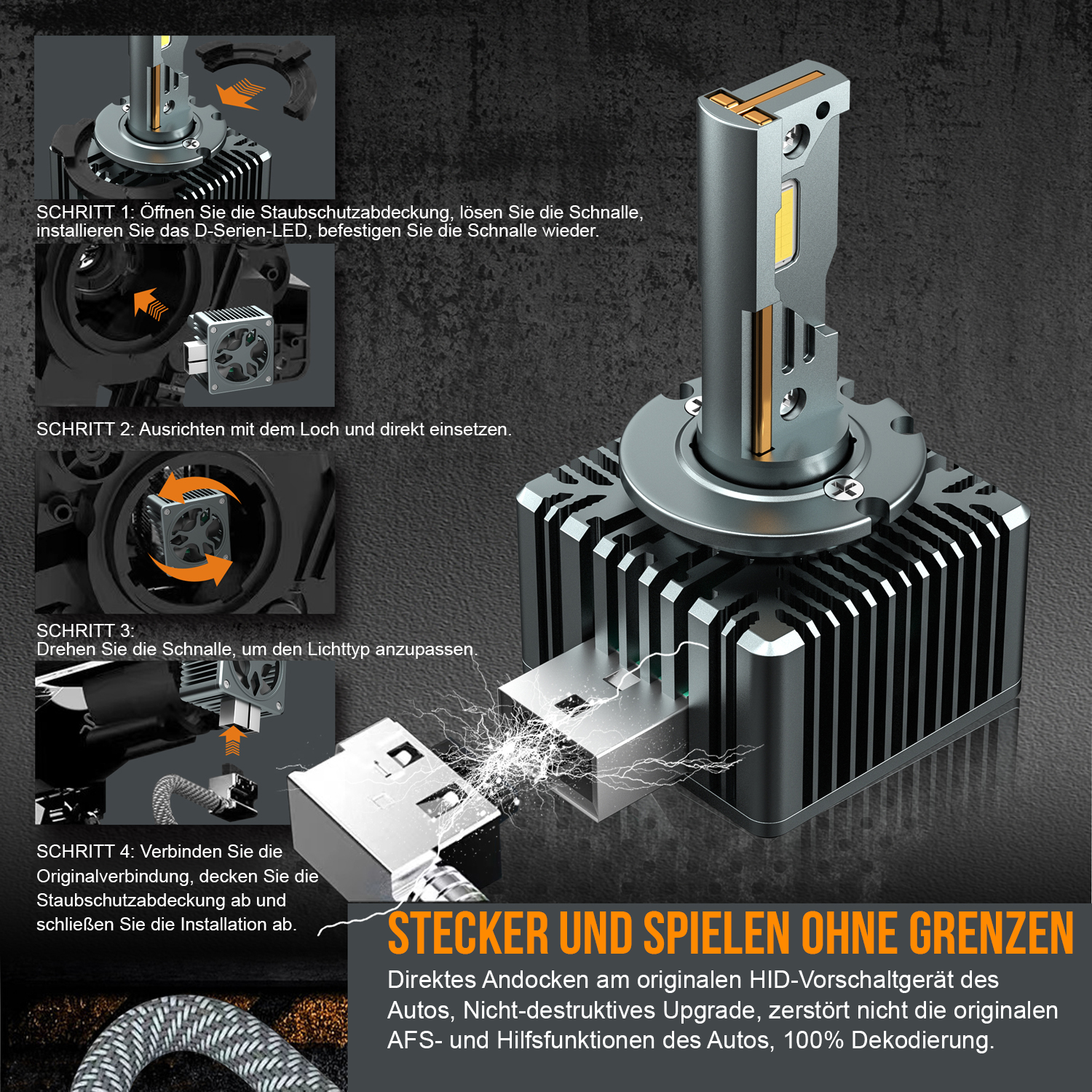 SCHRITT 1: Öffnen Sie die Staubschutzabdeckung, lösen Sie die Schnalle, installieren Sie das D-Serien-LED, befestigen Sie die Schnalle wieder.

SCHRITT 2: Ausrichten mit dem Loch und direkt einsetzen.

SCHRITT 3:
Drehen Sie die Schnalle, um den Lichttyp anzupassen.

SCHRITT 4: Verbinden Sie die Originalverbindung, decken Sie die Staubschutzabdeckung ab und schließen Sie die Installation ab.

STECKER UND SPIELEN OHNE GRENZEN

Direktes Andocken am originalen HID-Vorschaltgerät des Autos, Nicht-destruktives Upgrade, zerstört nicht die originalen AFS- und Hilfsfunktionen des Autos, 100% Dekodierung.