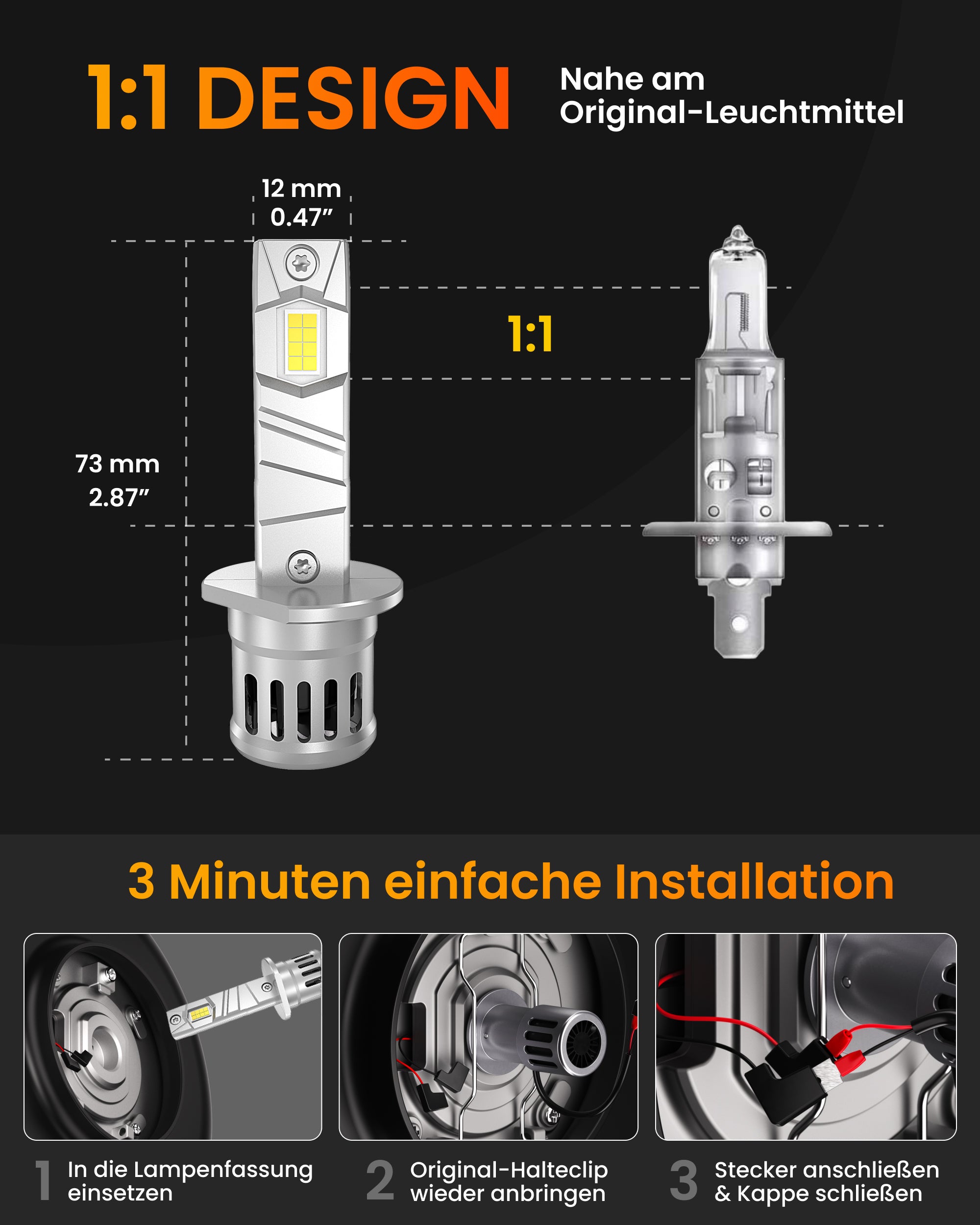 1:1 DESIGN

Nahe am Original-Leuchtmittel

12 mm
0.47”

1:1

73 mm
2.87”

3 Minuten einfache Installation

1 In die Lampenfassung einsetzen

2 Original-Halteclip wieder anbringen

3 Stecker anschließen & Kappe schließen