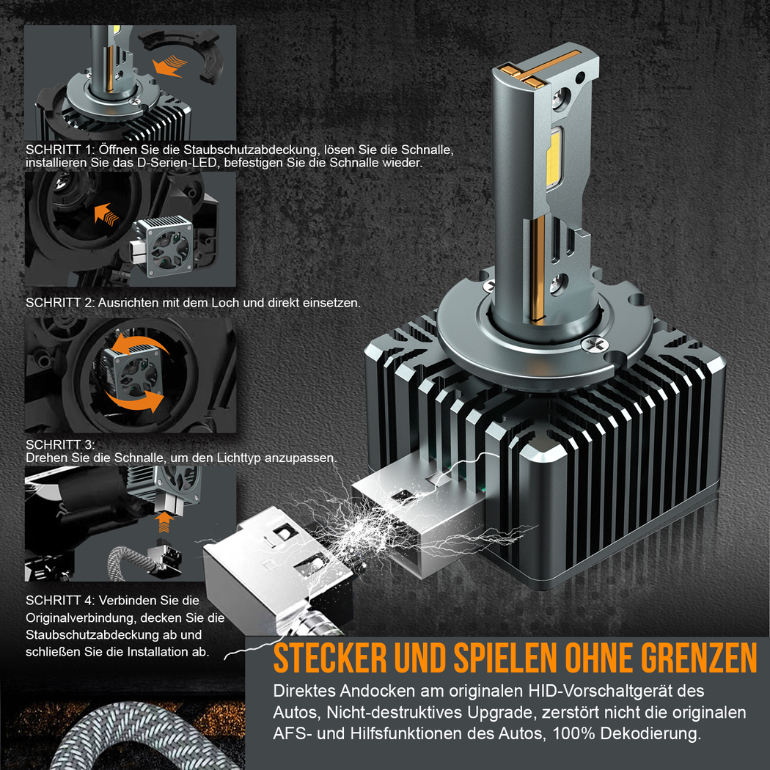 SCHRITT 1: Öffnen Sie die Staubschutzabdeckung, lösen Sie die Schnalle, installieren Sie das D-Serien-LED, befestigen Sie die Schnalle wieder.

SCHRITT 2: Ausrichten mit dem Loch und direkt einsetzen.

SCHRITT 3:
Drehen Sie die Schnalle, um den Lichttyp anzupassen.

SCHRITT 4: Verbinden Sie die Originalverbindung, decken Sie die Staubschutzabdeckung ab und schließen Sie die Installation ab.

STECKER UND SPIELEN OHNE GRENZEN

Direktes Andocken am originalen HID-Vorschaltgerät des Autos, Nicht-destruktives Upgrade, zerstört nicht die originalen AFS- und Hilfsfunktionen des Autos, 100% Dekodierung.